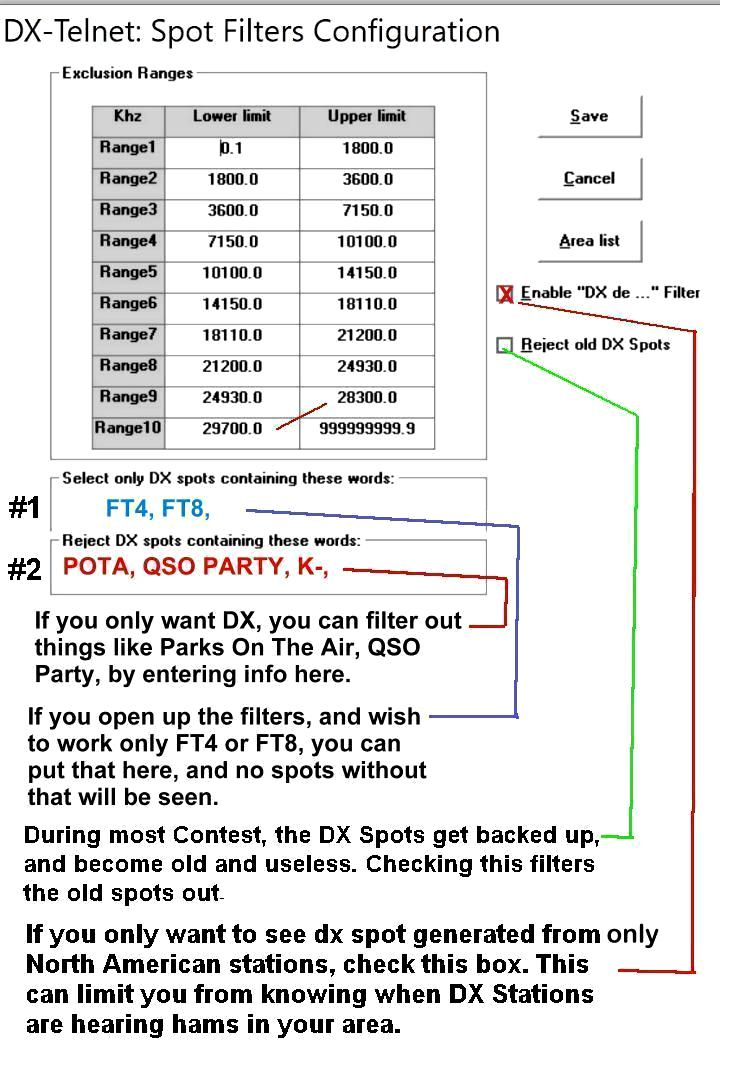 DX-Telnet: Spot Filters Configuration

Exclusion Ranges

| Khz | Lower limit | Upper limit |
|---|---|---|
| Range1 | 0.1 | 1800.0 |
| Range2 | 1800.0 | 3600.0 |
| Range3 | 3600.0 | 7150.0 |
| Range4 | 7150.0 | 10100.0 |
| Range5 | 10100.0 | 14150.0 |
| Range6 | 14150.0 | 18110.0 |
| Range7 | 18110.0 | 21200.0 |
| Range8 | 21200.0 | 24930.0 |
| Range9 | 24930.0 | 28300.0 |
| Range10 | 29700.0 | 999999999.9 |

Save

Cancel

Area list

Enable "DX de ..." Filter

Reject old DX Spots

Select only DX spots containing these words:

#1 FT4, FT8,

Reject DX spots containing these words:

#2 POTA, QSO PARTY, K-,

If you only want DX, you can filter out things like Parks On The Air, QSO Party, by entering info here.

If you open up the filters, and wish to work only FT4 or FT8, you can put that here, and no spots without that will be seen.

During most Contest, the DX Spots get backed up, and become old and useless. Checking this filters the old spots out.

If you only want to see dx spot generated from only North American stations, check this box. This can limit you from knowing when DX Stations are hearing hams in your area.